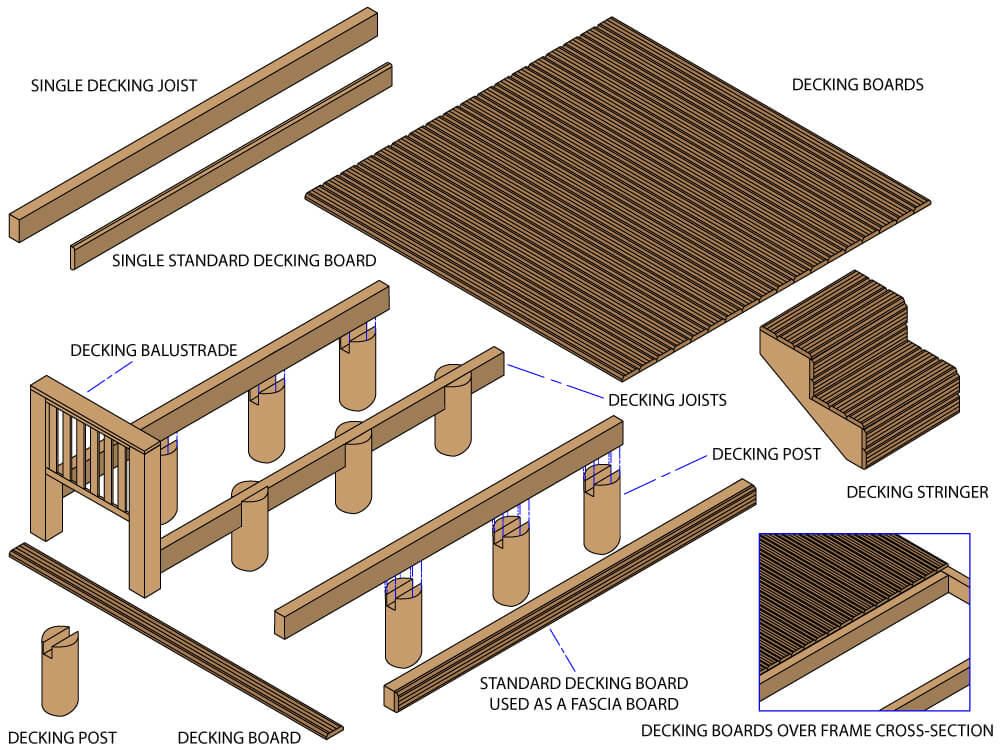 SINGLE DECKING JOIST

DECKING BOARDS

SINGLE STANDARD DECKING BOARD

DECKING BALUSTRADE

DECKING JOISTS

DECKING POST

DECKING STRINGER

STANDARD DECKING BOARD USED AS A FASCIA BOARD

DECKING POST

DECKING BOARD

DECKING BOARDS OVER FRAME CROSS-SECTION